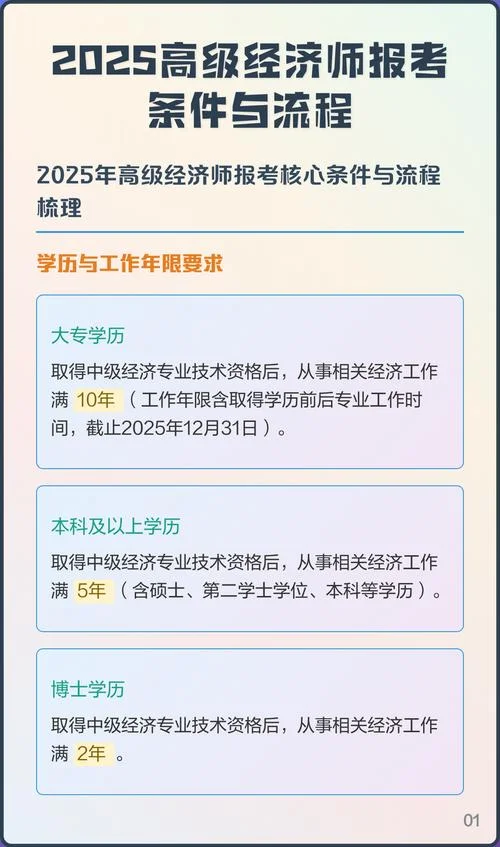 2025高级经济师报考条件与流程

2025年高级经济师报考核心条件与流程梳理

学历与工作年限要求

大专学历

取得中级经济专业技术资格后，从事相关经济工作满 10年（工作年限含取得学历前后专业工作时间，截止2025年12月31日）。

本科及以上学历

取得中级经济专业技术资格后，从事相关经济工作满 5年（含硕士、第二学士学位、本科等学历）。

博士学历

取得中级经济专业技术资格后，从事相关经济工作满 2年。

01