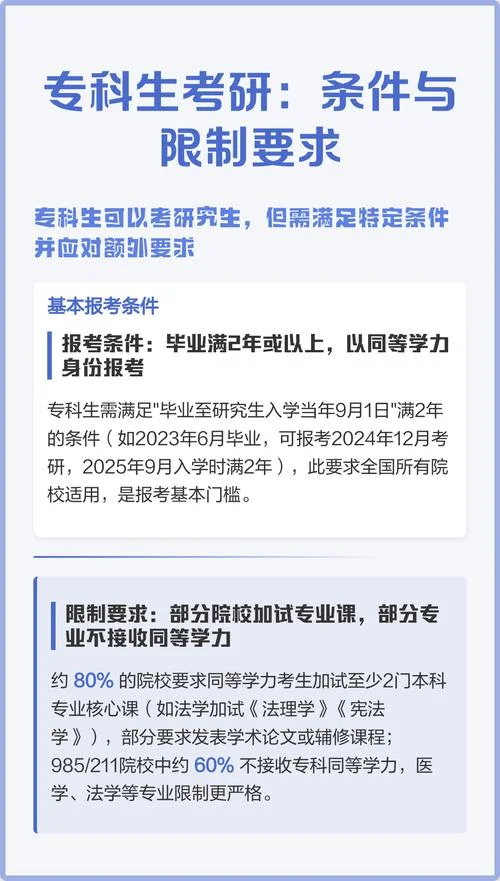 专科生考研：条件与限制要求

专科生可以考研究生，但需满足特定条件并应对额外要求

基本报考条件

报考条件：毕业满2年或以上，以同等学力身份报考

专科生需满足"毕业至研究生入学当年9月1日"满2年的条件（如2023年6月毕业，可报考2024年12月考研，2025年9月入学时满2年），此要求全国所有院校适用，是报考基本门槛。

限制要求：部分院校加试专业课，部分专业不接收同等学力

约 80% 的院校要求同等学力考生加试至少2门本科专业核心课（如法学加试《法理学》《宪法学》），部分要求发表学术论文或辅修课程；985/211院校中约 60% 不接收专科同等学力，医学、法学等专业限制更严格。