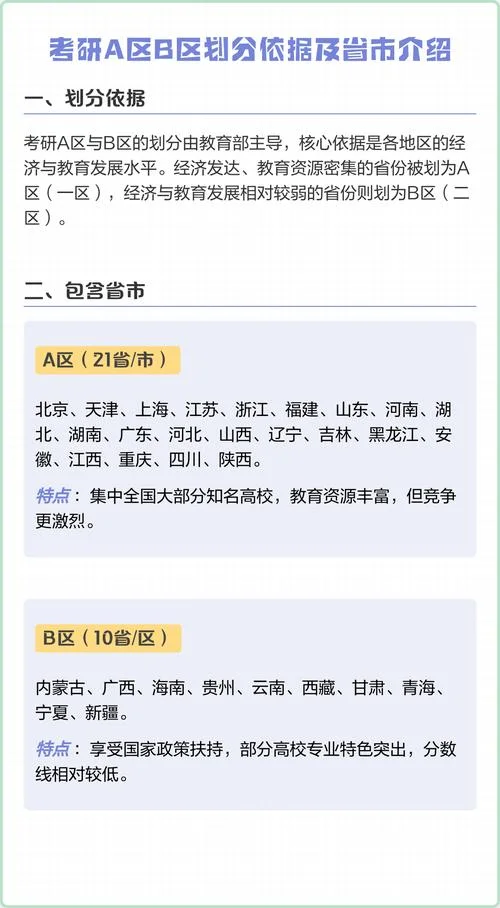 考研A区B区划分依据及省市介绍

一、划分依据

考研A区与B区的划分由教育部主导，核心依据是各地区的经济与教育发展水平。经济发达、教育资源密集的省份被划为A区（一区），经济与教育发展相对较弱的省份则划为B区（二区）。

二、包含省市

A区（21省/市）

北京、天津、上海、江苏、浙江、福建、山东、河南、湖北、湖南、广东、河北、山西、辽宁、吉林、黑龙江、安徽、江西、重庆、四川、陕西。

特点：集中全国大部分知名高校，教育资源丰富，但竞争更激烈。

B区（10省/区）

内蒙古、广西、海南、贵州、云南、西藏、甘肃、青海、宁夏、新疆。

特点：享受国家政策扶持，部分高校专业特色突出，分数线相对较低。