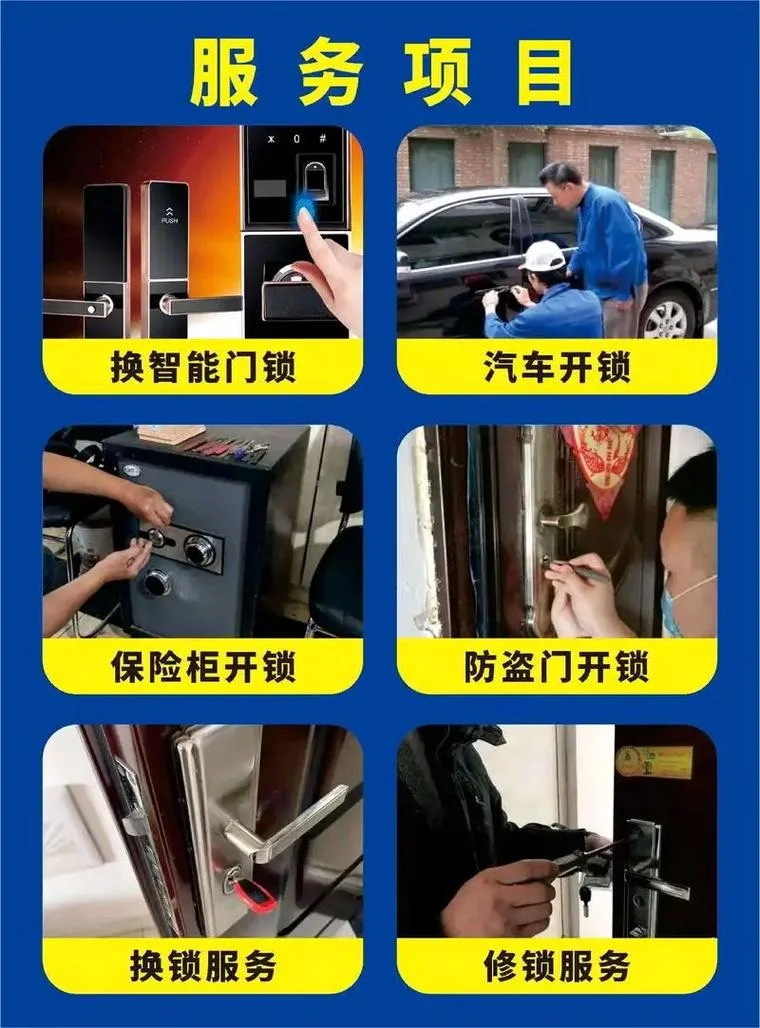 服务项目

PUSH

x 0 #

换智能门锁

汽车开锁

保险柜开锁

防盗门开锁

换锁服务

修锁服务