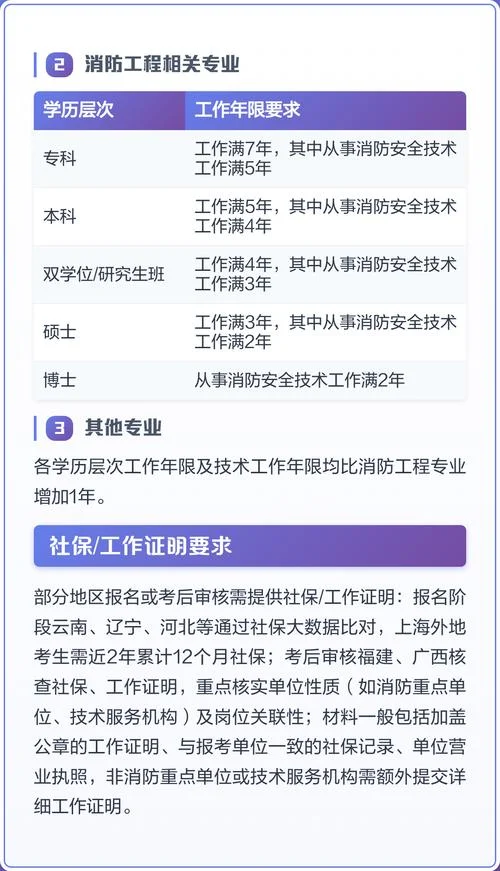 2 消防工程相关专业

| 学历层次 | 工作年限要求 |
|---|---|
| 专科 | 工作满7年，其中从事消防安全技术工作满5年 |
| 本科 | 工作满5年，其中从事消防安全技术工作满4年 |
| 双学位/研究生班 | 工作满4年，其中从事消防安全技术工作满3年 |
| 硕士 | 工作满3年，其中从事消防安全技术工作满2年 |
| 博士 | 从事消防安全技术工作满2年 |

3 其他专业

各学历层次工作年限及技术工作年限均比消防工程专业增加1年。

社保/工作证明要求

部分地区报名或考后审核需提供社保/工作证明：报名阶段云南、辽宁、河北等通过社保大数据比对，上海外地考生需近2年累计12个月社保；考后审核福建、广西核查社保、工作证明，重点核实单位性质（如消防重点单位、技术服务机构）及岗位关联性；材料一般包括加盖公章的工作证明、与报考单位一致的社保记录、单位营业执照，非消防重点单位或技术服务机构需额外提交详细工作证明。