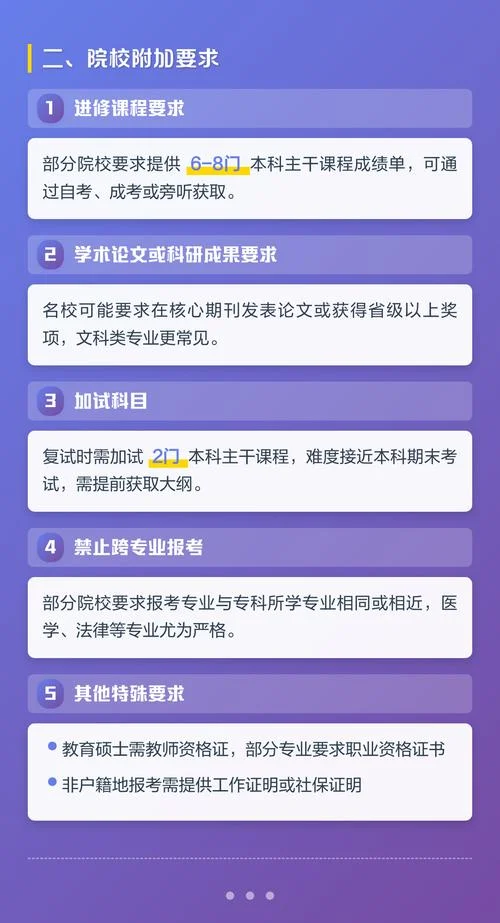 二、院校附加要求

1 进修课程要求

部分院校要求提供 6-8门 本科主干课程成绩单，可通过自考、成考或旁听获取。

2 学术论文或科研成果要求

名校可能要求在核心期刊发表论文或获得省级以上奖项，文科类专业更常见。

3 加试科目

复试时需加试 2门 本科主干课程，难度接近本科期末考试，需提前获取大纲。

4 禁止跨专业报考

部分院校要求报考专业与专科所学专业相同或相近，医学、法律等专业尤为严格。

5 其他特殊要求

教育硕士需教师资格证，部分专业要求职业资格证书

非户籍地报考需提供工作证明或社保证明