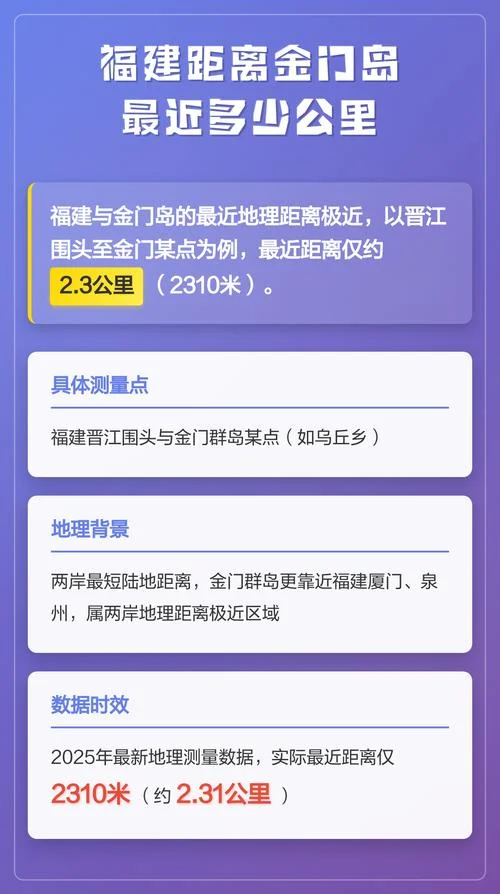 福建距离金门岛
最近多少公里

福建与金门岛的最近地理距离极近，以晋江围头至金门某点为例，最近距离仅约 2.3公里 （2310米）。

具体测量点

福建晋江围头与金门群岛某点（如乌丘乡）

地理背景

两岸最短陆地距离，金门群岛更靠近福建厦门、泉州，属两岸地理距离极近区域

数据时效

2025年最新地理测量数据，实际最近距离仅 2310米（约 2.31公里）