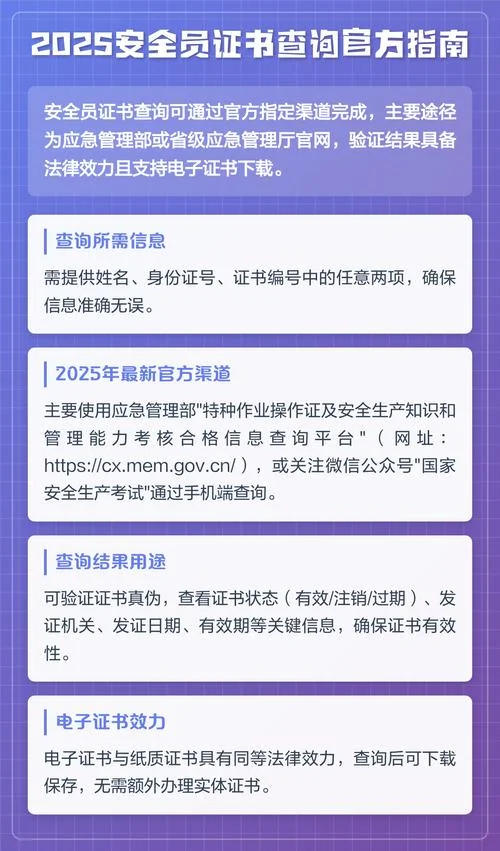 2025安全员证书查询官方指南

安全员证书查询可通过官方指定渠道完成，主要途径为应急管理部或省级应急管理厅官网，验证结果具备法律效力且支持电子证书下载。

查询所需信息

需提供姓名、身份证号、证书编号中的任意两项，确保信息准确无误。

2025年最新官方渠道

主要使用应急管理部"特种作业操作证及安全生产知识和管理能力考核合格信息查询平台"（网址：https://cx.mem.gov.cn/），或关注微信公众号"国家安全生产考试"通过手机端查询。

查询结果用途

可验证证书真伪，查看证书状态（有效/注销/过期）、发证机关、发证日期、有效期等关键信息，确保证书有效性。

电子证书效力

电子证书与纸质证书具有同等法律效力，查询后可下载保存，无需额外办理实体证书。