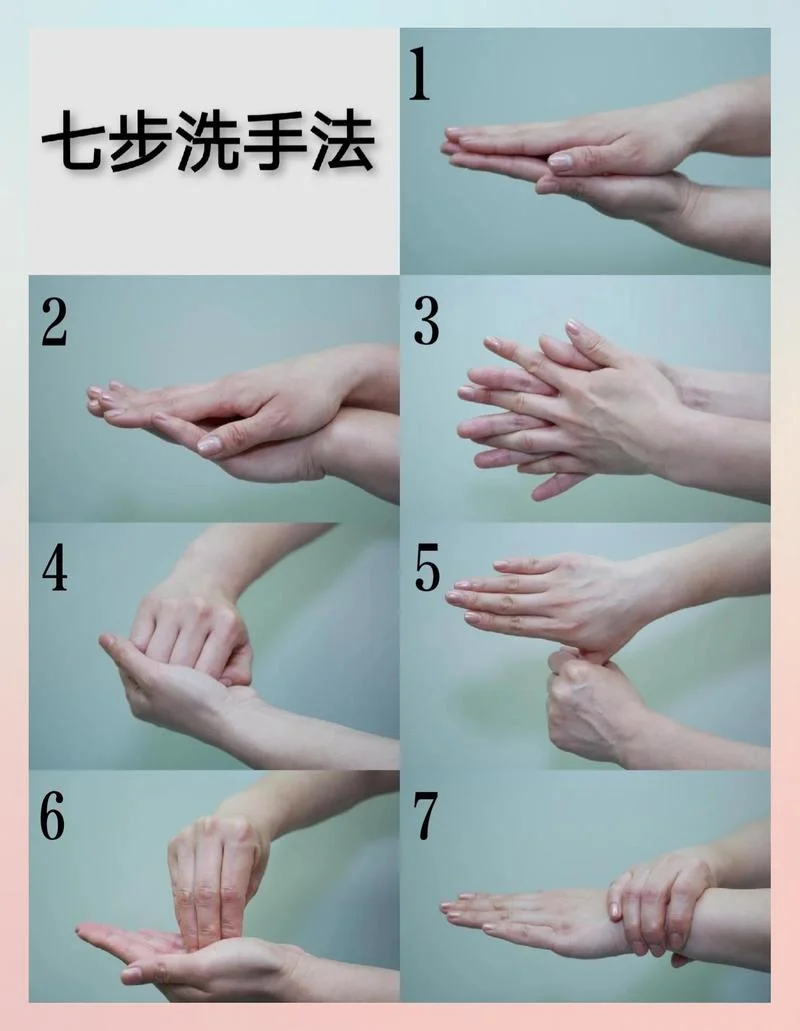 七步洗手法

1

2

3

4

5

6

7