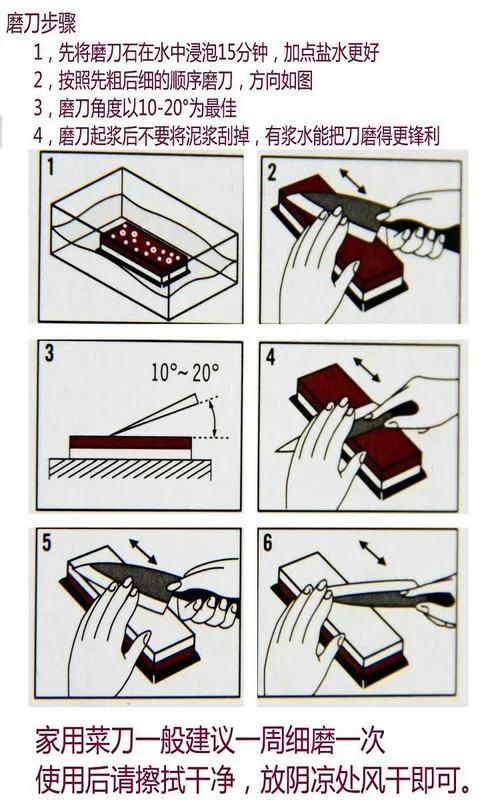 磨刀步骤

1，先将磨刀石在水中浸泡15分钟，加点盐水更好

2，按照先粗后细的顺序磨刀，方向如图

3，磨刀角度以10-20°为最佳

4，磨刀起浆后不要将泥浆刮掉，有浆水能把刀磨得更锋利

1

2

3

10°~ 20°

4

5

6

家用菜刀一般建议一周细磨一次

使用后请擦拭干净，放阴凉处风干即可。