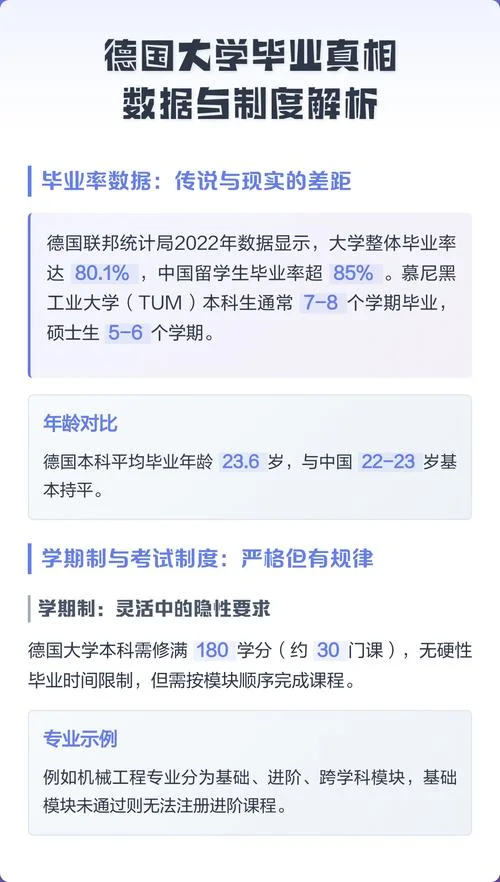 德国大学毕业真相
数据与制度解析

毕业率数据：传说与现实的差距

德国联邦统计局2022年数据显示，大学整体毕业率达 80.1% ，中国留学生毕业率超 85% 。慕尼黑工业大学（TUM）本科生通常 7-8 个学期毕业，硕士生 5-6 个学期。

年龄对比

德国本科平均毕业年龄 23.6 岁，与中国 22-23 岁基本持平。

学期制与考试制度：严格但有规律

学期制：灵活中的隐性要求

德国大学本科需修满 180 学分（约 30 门课），无硬性毕业时间限制，但需按模块顺序完成课程。

专业示例

例如机械工程专业分为基础、进阶、跨学科模块，基础模块未通过则无法注册进阶课程。