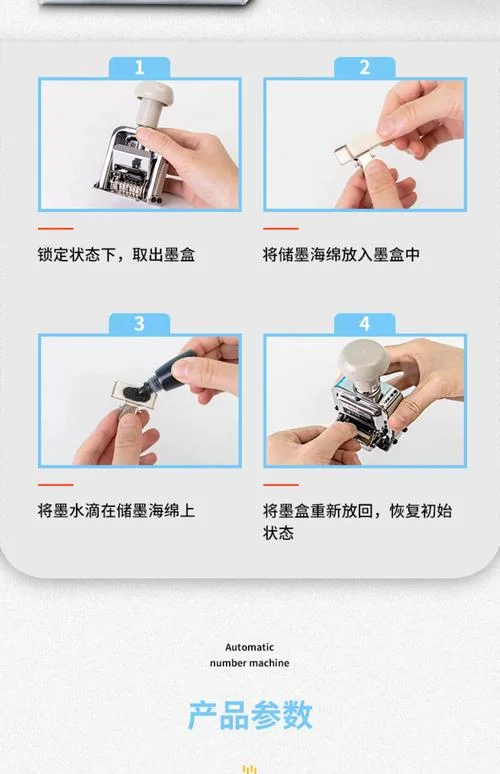 1

锁定状态下，取出墨盒

2

将储墨海绵放入墨盒中

3

将墨水滴在储墨海绵上

4

将墨盒重新放回，恢复初始状态

Automatic number machine

产品参数