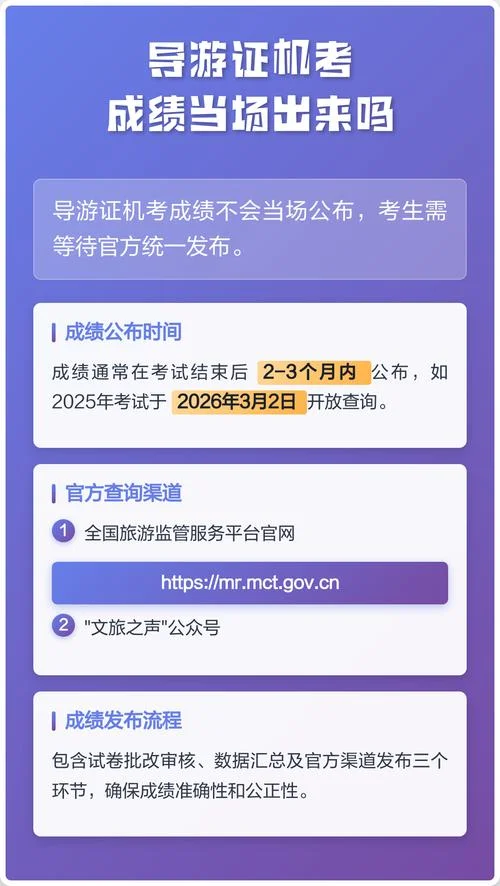 导游证机考
成绩当场出来吗

导游证机考成绩不会当场公布，考生需等待官方统一发布。

成绩公布时间

成绩通常在考试结束后 2-3个月内 公布，如2025年考试于 2026年3月2日 开放查询。

官方查询渠道

1 全国旅游监管服务平台官网

https://mr.mct.gov.cn

2 "文旅之声"公众号

成绩发布流程

包含试卷批改审核、数据汇总及官方渠道发布三个环节，确保成绩准确性和公正性。