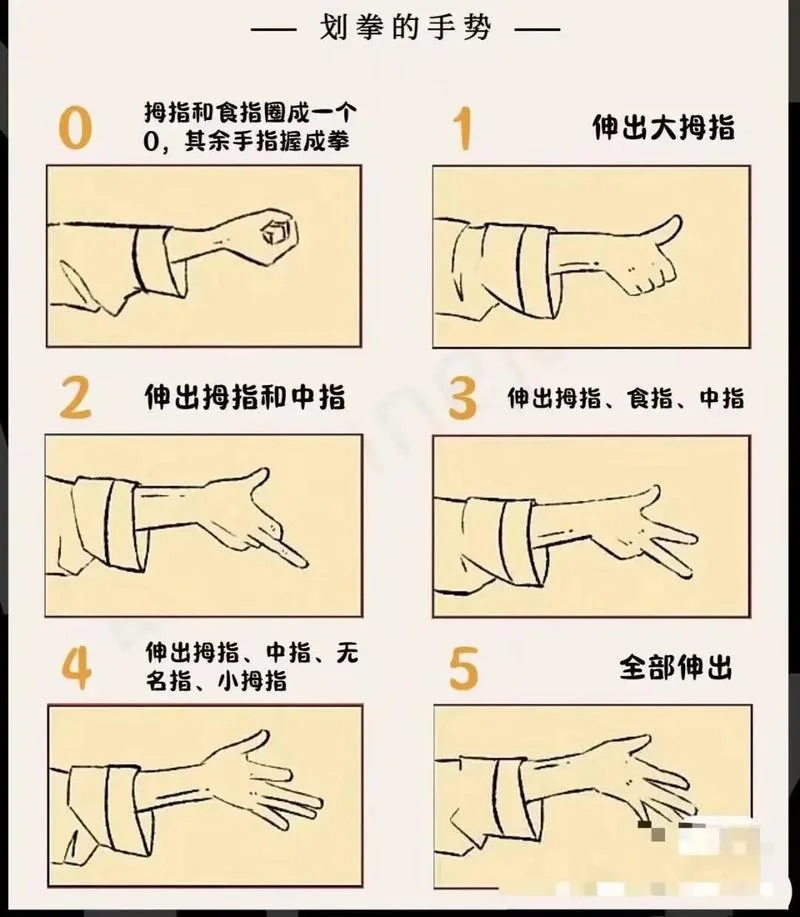 — 划拳的手势 —

0 拇指和食指圈成一个0，其余手指握成拳

1 伸出大拇指

2 伸出拇指和中指

3 伸出拇指、食指、中指

4 伸出拇指、中指、无名指、小拇指

5 全部伸出