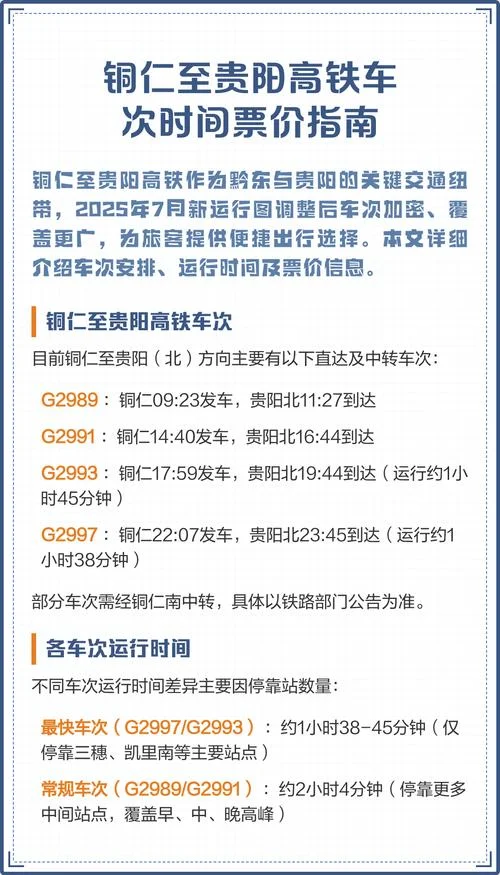 铜仁至贵阳高铁车次时间票价指南

铜仁至贵阳高铁作为黔东与贵阳的关键交通纽带，2025年7月新运行图调整后车次加密、覆盖更广，为旅客提供便捷出行选择。本文详细介绍车次安排、运行时间及票价信息。

铜仁至贵阳高铁车次

目前铜仁至贵阳（北）方向主要有以下直达及中转车次：

G2989：铜仁09:23发车，贵阳北11:27到达

G2991：铜仁14:40发车，贵阳北16:44到达

G2993：铜仁17:59发车，贵阳北19:44到达（运行约1小时45分钟）

G2997：铜仁22:07发车，贵阳北23:45到达（运行约1小时38分钟）

部分车次需经铜仁南中转，具体以铁路部门公告为准。

各车次运行时间

不同车次运行时间差异主要因停靠站数量：

最快车次（G2997/G2993）：约1小时38-45分钟（仅停靠三穗、凯里南等主要站点）

常规车次（G2989/G2991）：约2小时4分钟（停靠更多中间站点，覆盖早、中、晚高峰）