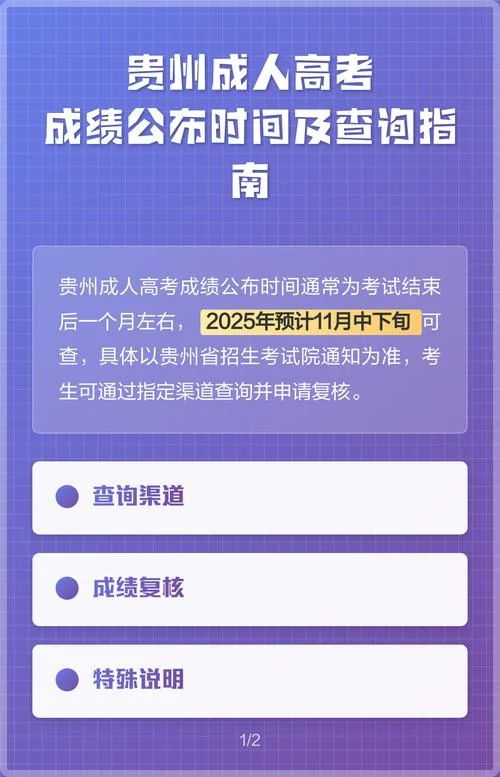 贵州成人高考成绩公布时间及查询指南

贵州成人高考成绩公布时间通常为考试结束后一个月左右，2025年预计11月中下旬可查，具体以贵州省招生考试院通知为准，考生可通过指定渠道查询并申请复核。

查询渠道

成绩复核

特殊说明

1/2