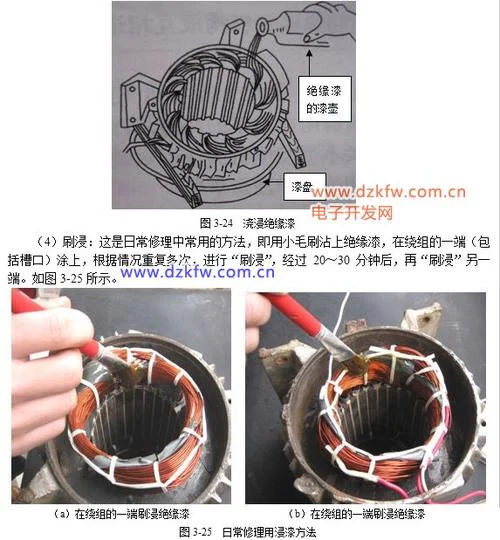 绝缘漆的漆壶

漆盘

www.dzkfw.com.cn
电子开发网

图 3-24　浇浸绝缘漆

（4）刷浸：这是日常修理中常用的方法，即用小毛刷沾上绝缘漆，在绕组的一端（包括槽口）涂上，根据情况重复多次，进行“刷浸”，经过 20～30 分钟后，再“刷浸”另一端。如图 3-25 所示。

www.dzkfw.com.cn

（a）在绕组的一端刷浸绝缘漆

（b）在绕组的一端刷浸绝缘漆

图 3-25　日常修理用浸漆方法